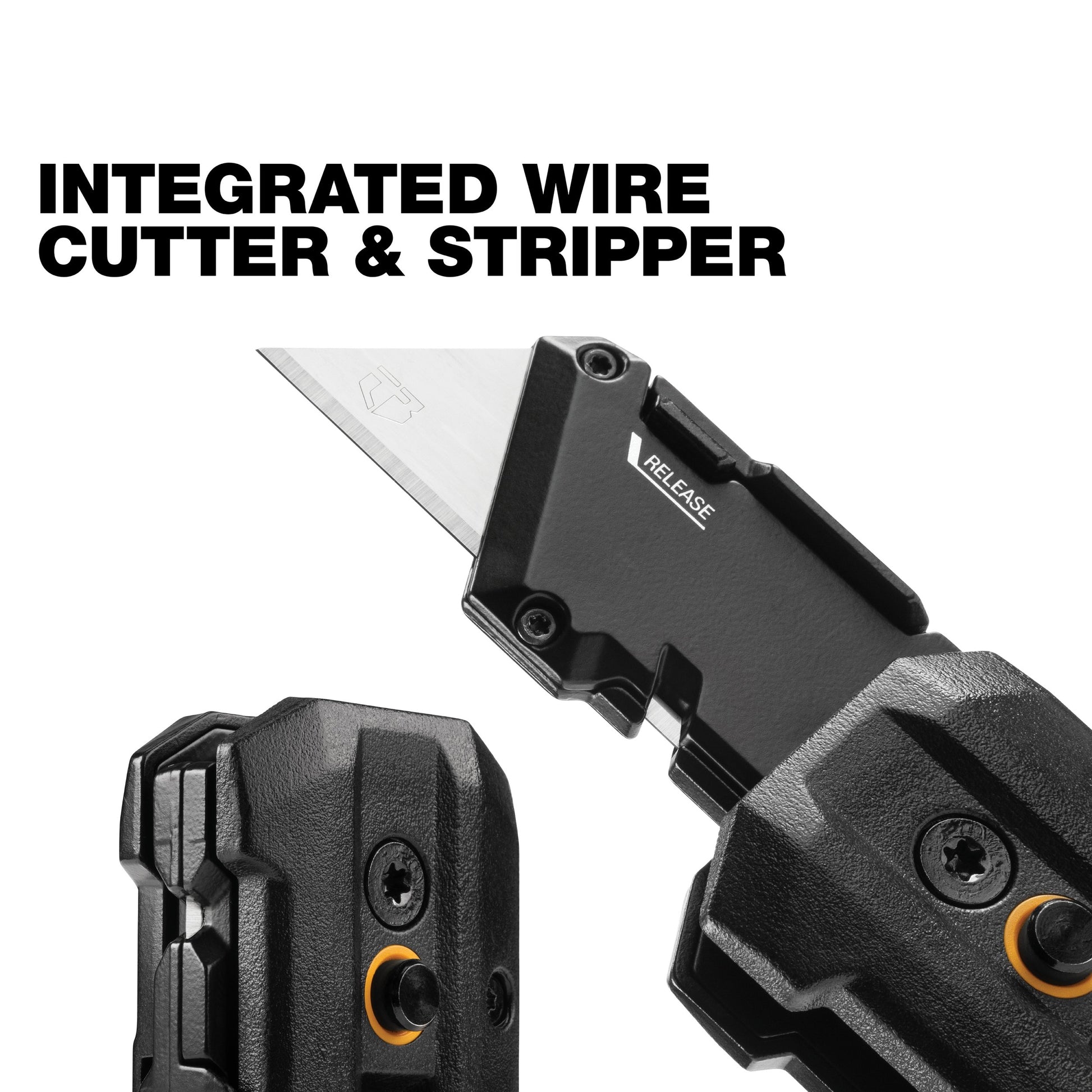 INTEGRATED WIRE CUTTER & STRIPPER

RELEASE